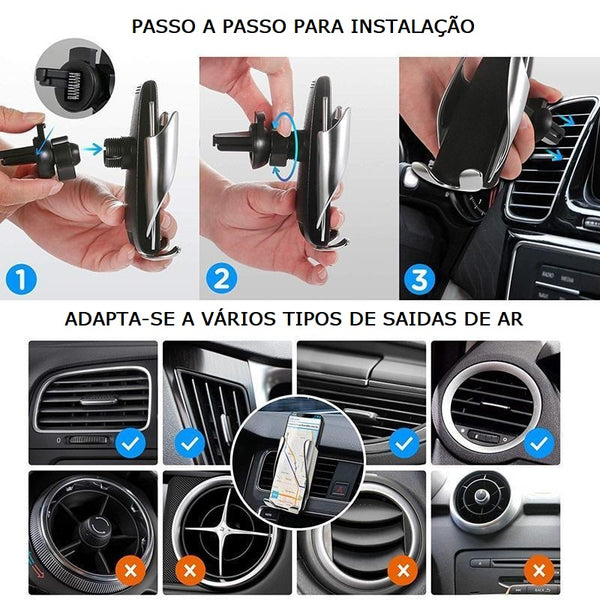 PASSO A PASSO PARA INSTALAÇÃO

1

2

3

RADIO MEDIA

ADAPTA-SE A VÁRIOS TIPOS DE SAIDAS DE AR

BACK